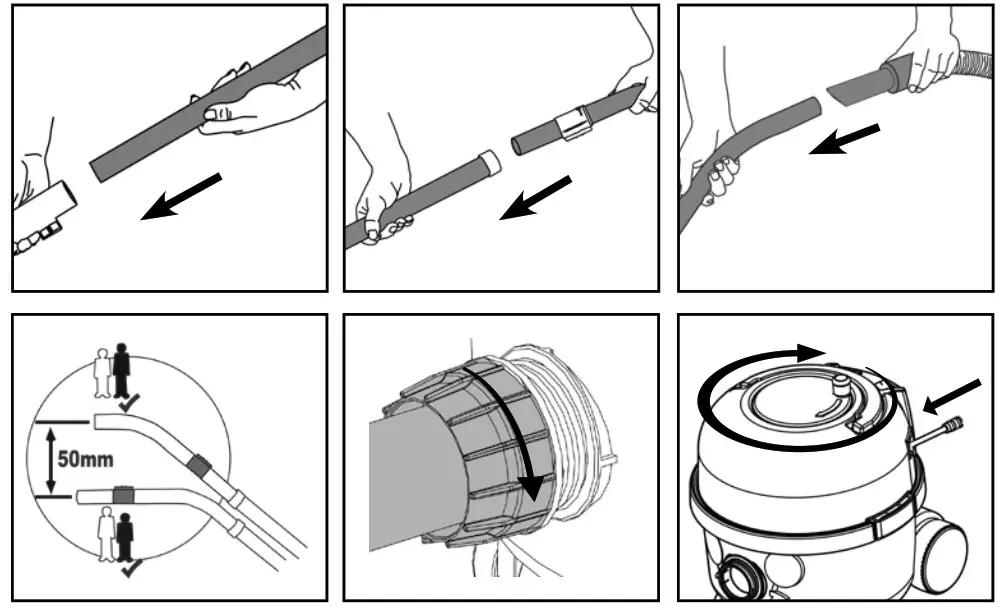 50mm