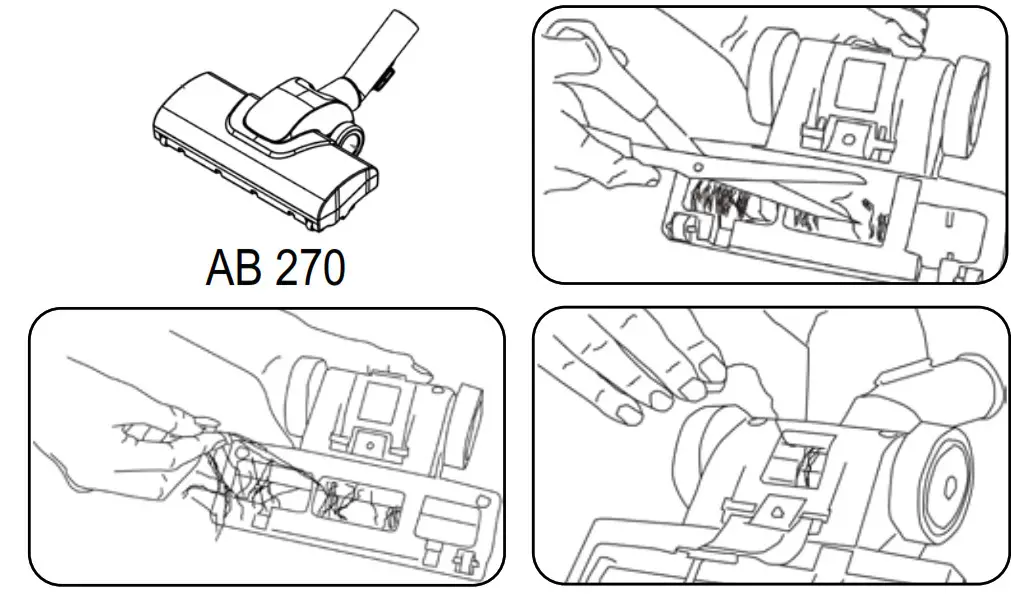 AB 270