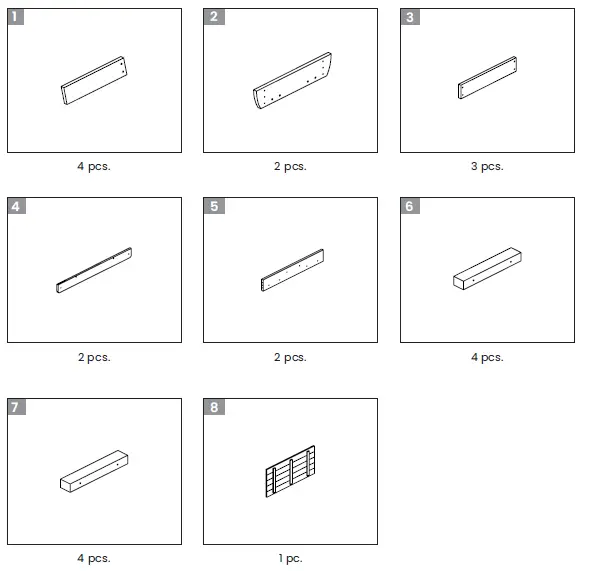 1

4 pcs.

2

2 pcs.

3

3 pcs.

4

2 pcs.

5

2 pcs.

6

4 pcs.

7

4 pcs.

8

1 pc.