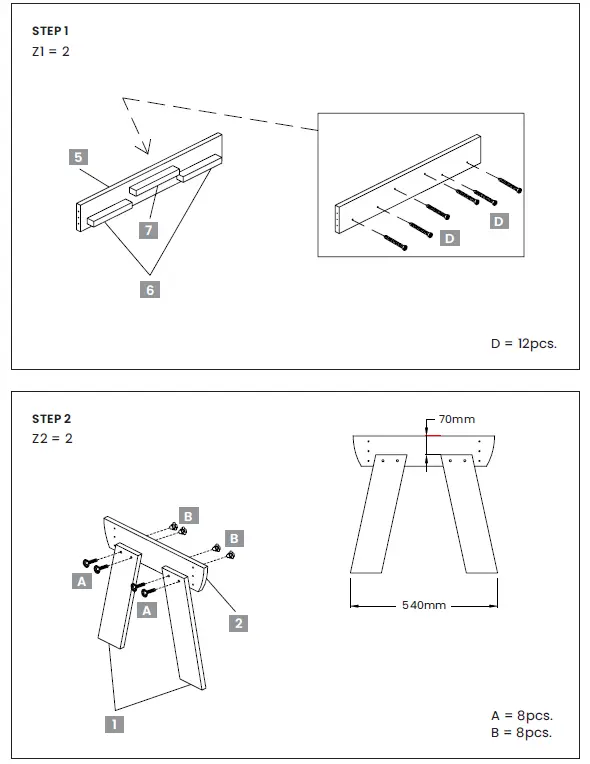 STEP 1
Z1 = 2

5

7

6

D

D

D = 12pcs.

STEP 2
Z2 = 2

B

B

A

A

2

1

70mm

540mm

A = 8pcs.
B = 8pcs.