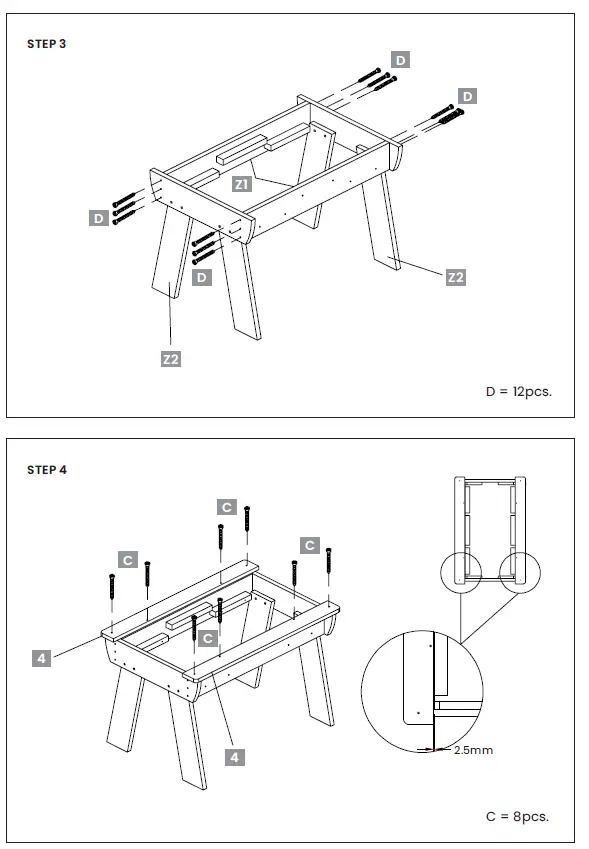 STEP 3

D

D

Z1

D

D

Z2

Z2

D = 12pcs.

STEP 4

C

C

C

C

4

4

2.5mm

C = 8pcs.