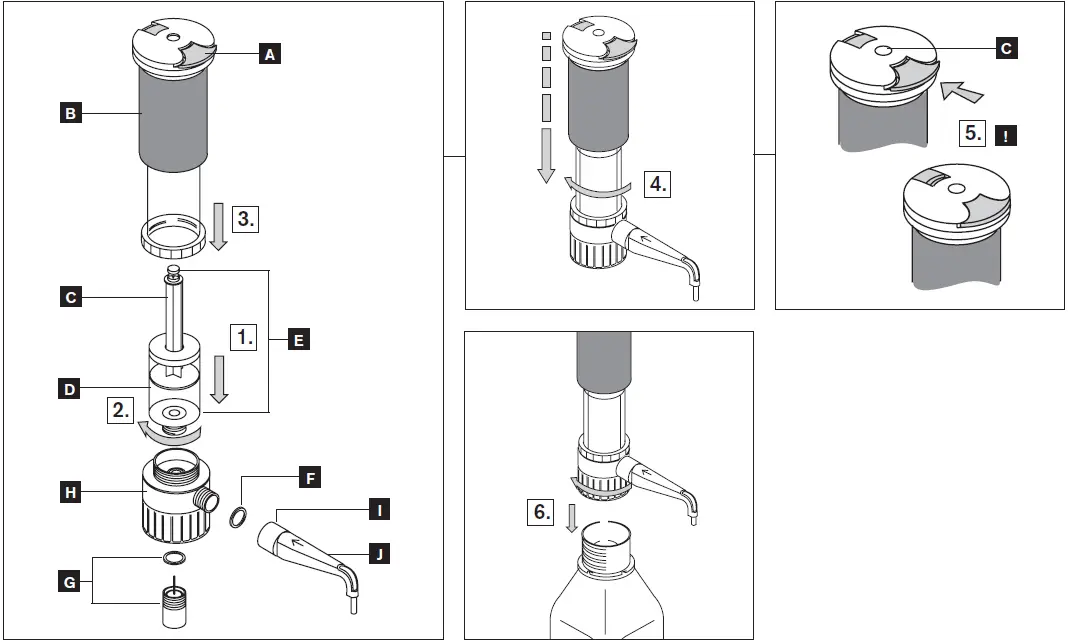 A
B
3.
C
1.
E
D
2.
H
F
I
J
G
4.
C
5.
!
6.