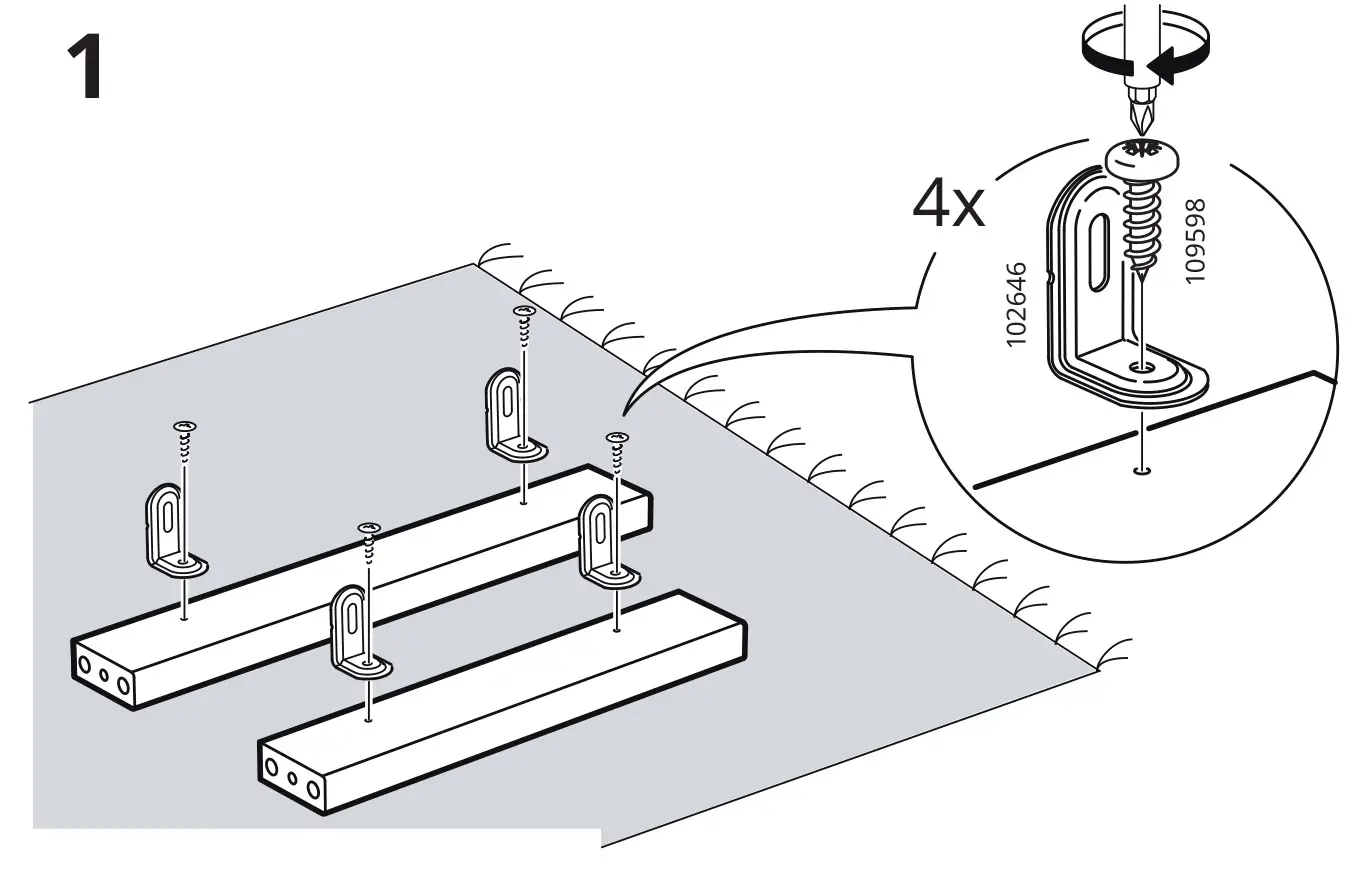 1

4x

102646

109598