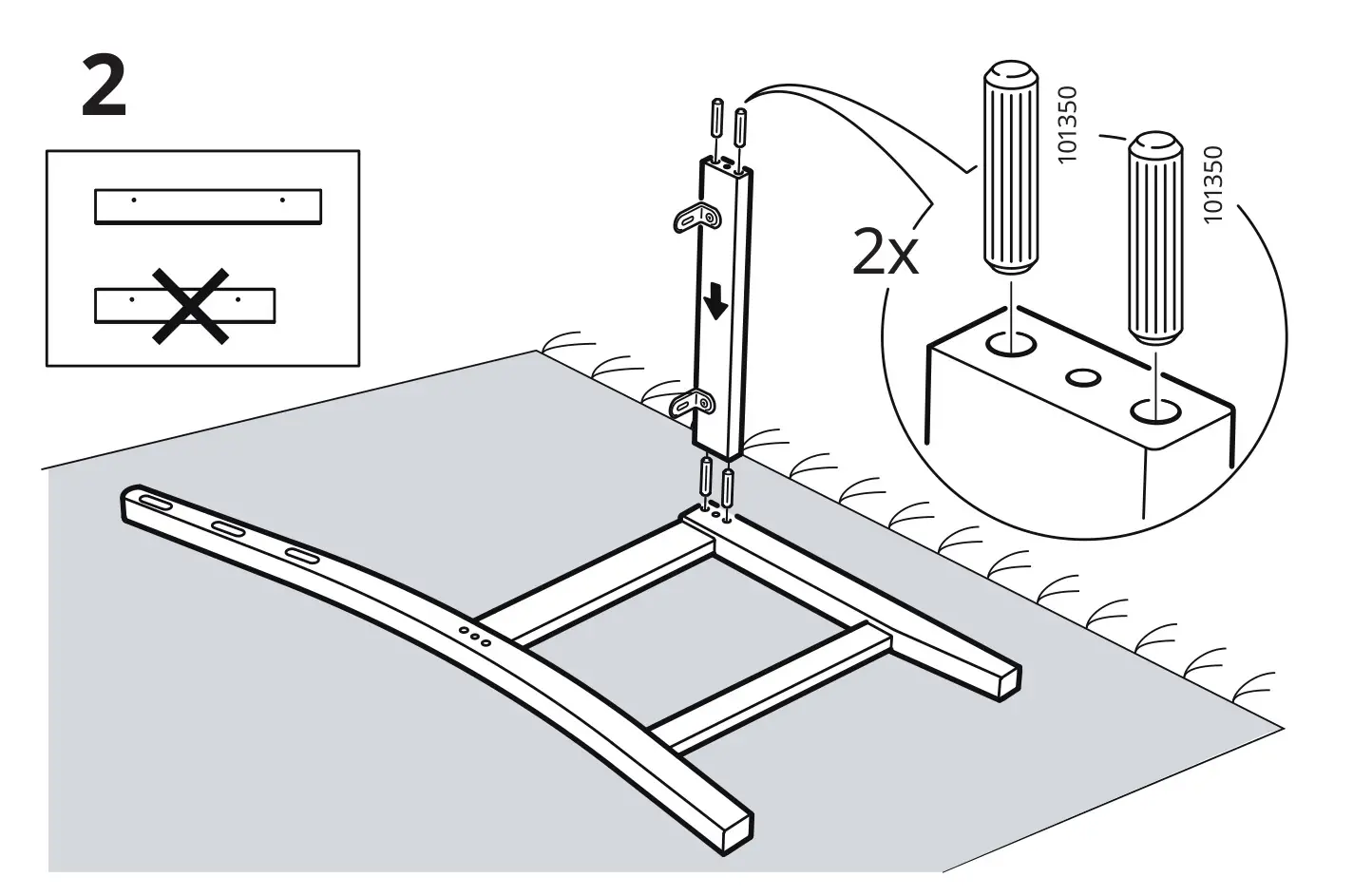 2

2x

101350

101350