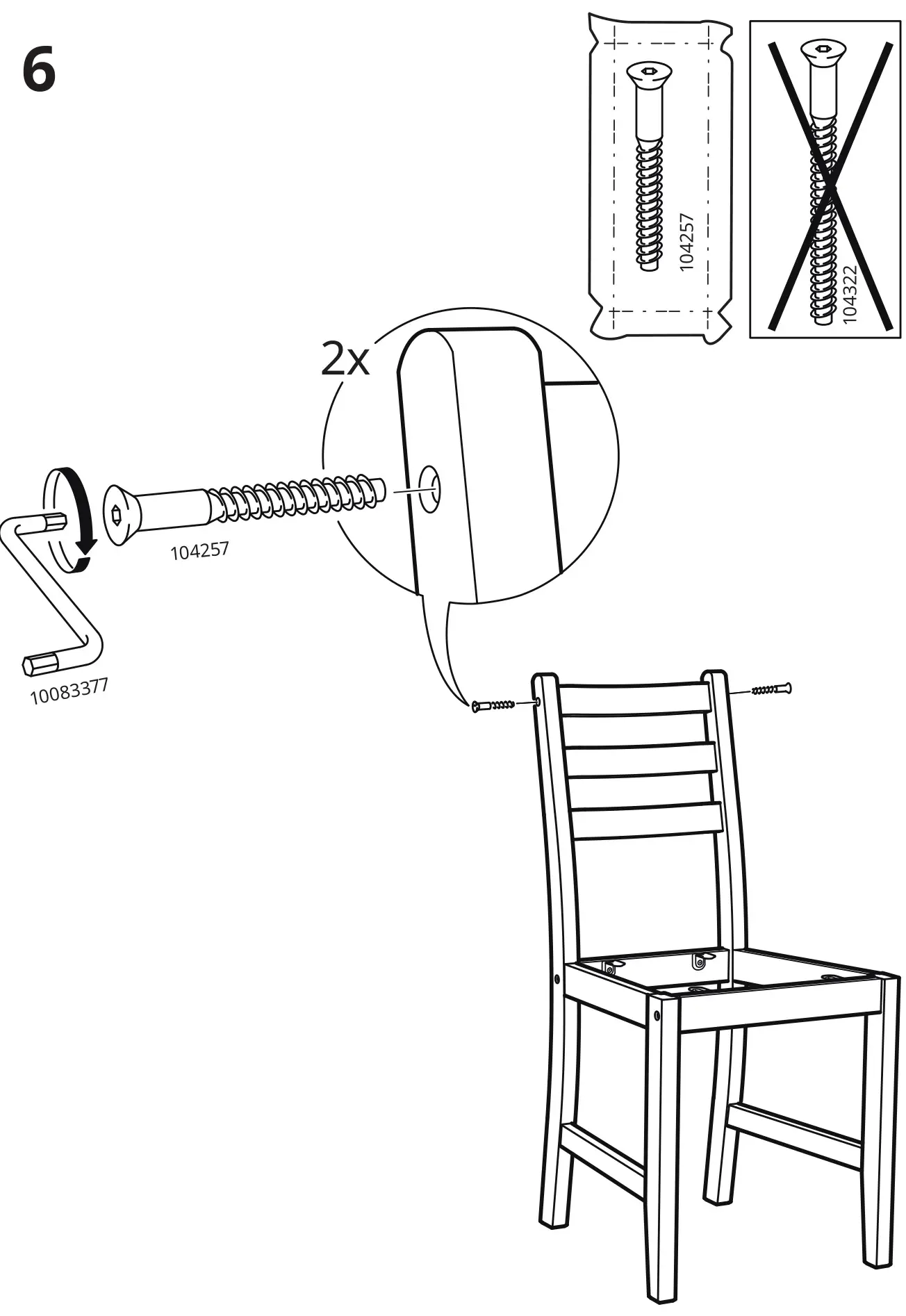 6

104257

104322

2x

104257

10083377