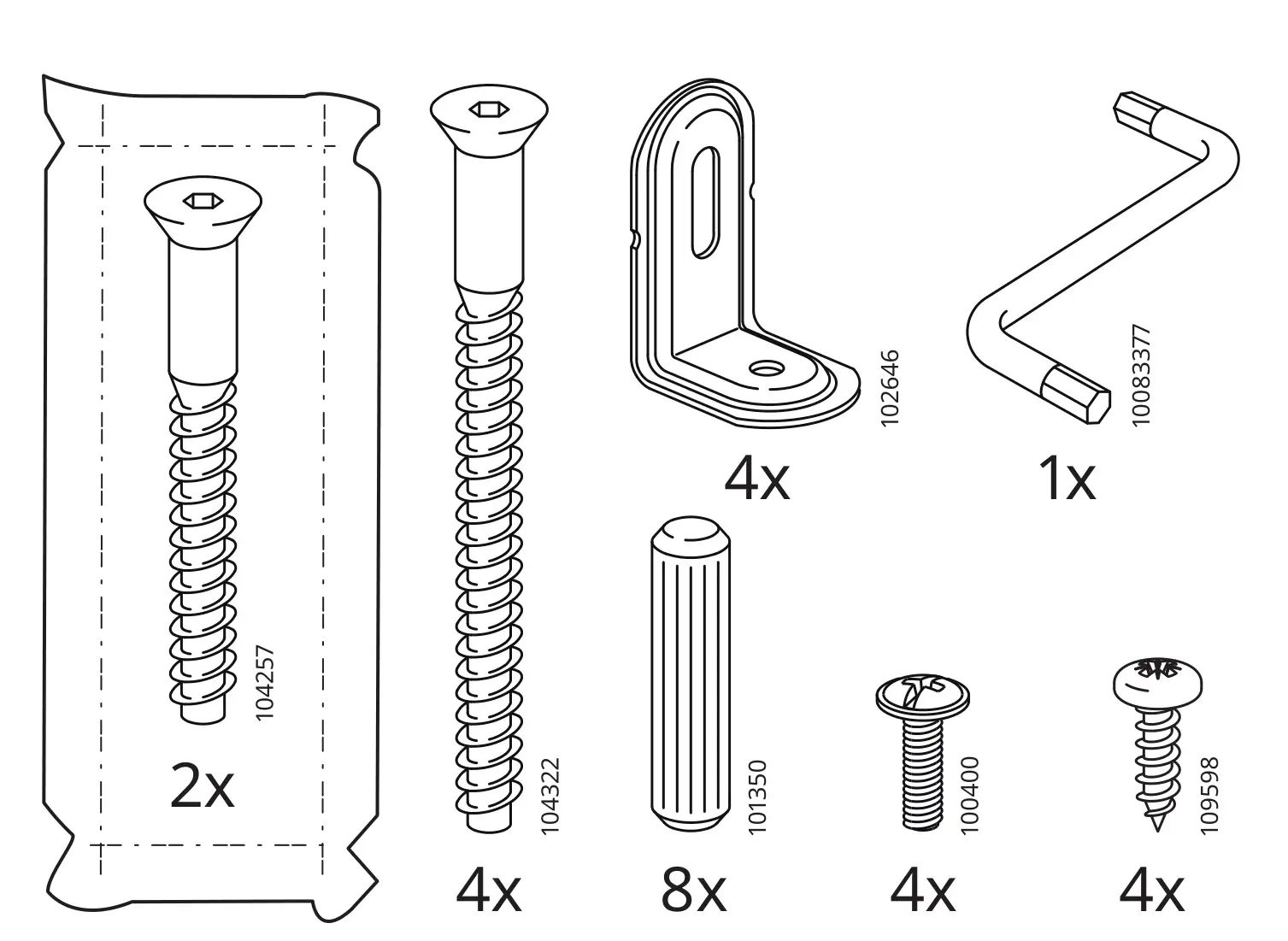 104257
2x

104322
4x

102646
4x

10083377
1x

101350
8x

100400
4x

109598
4x