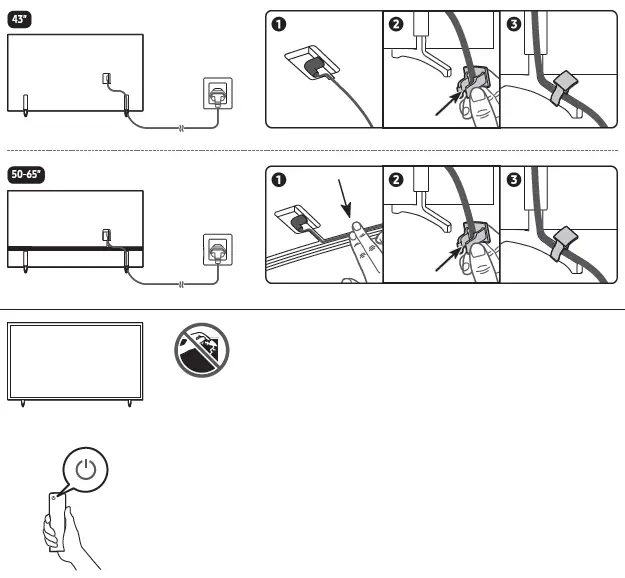 43"

1 2 3

50-65"

1 2 3