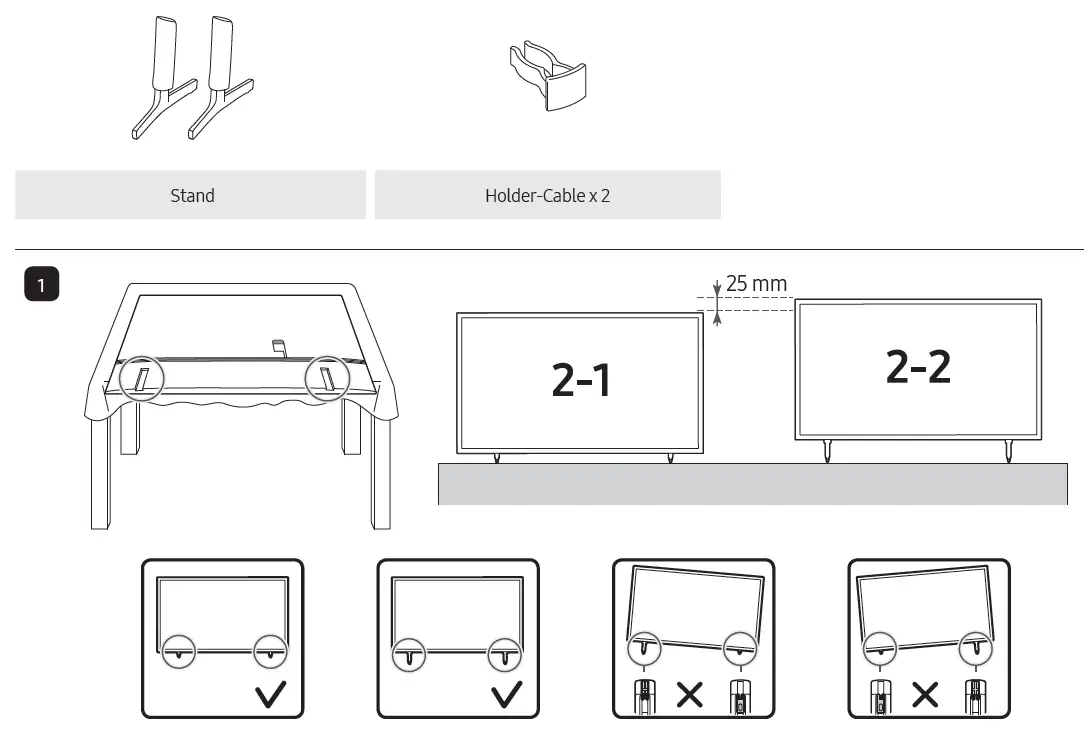 Stand

Holder-Cable x 2

1

25 mm

2-1

2-2