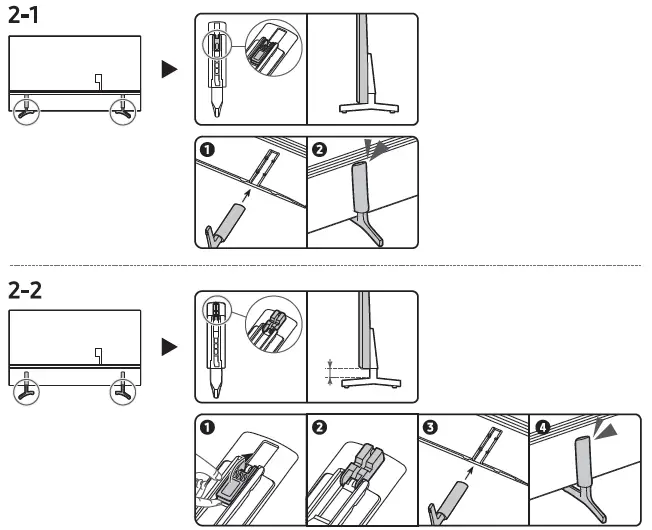 2-1

1

2

2-2

1

2

3

4