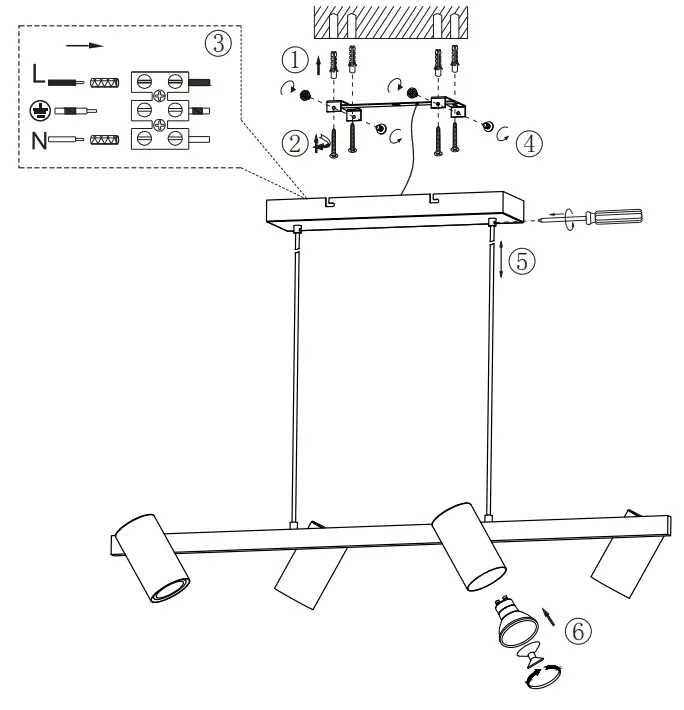 ③
L
N
①
②
④
⑤
⑥