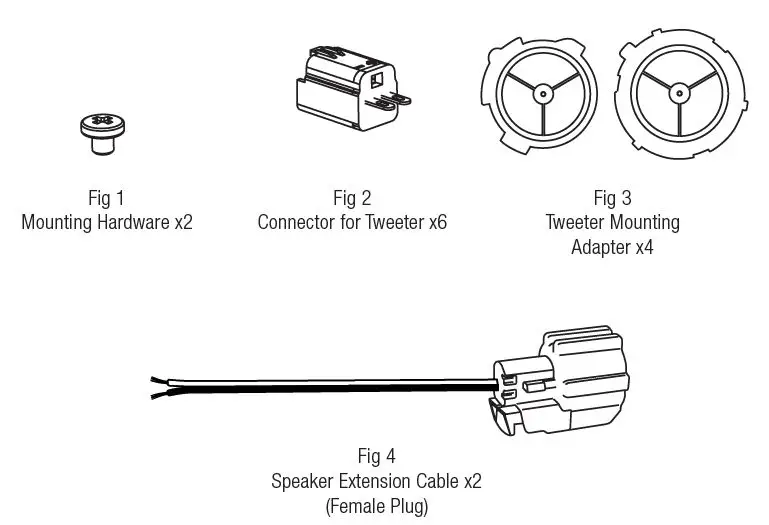 Fig 1
Mounting Hardware x2

Fig 2
Connector for Tweeter x6

Fig 3
Tweeter Mounting
Adapter x4

Fig 4
Speaker Extension Cable x2
(Female Plug)