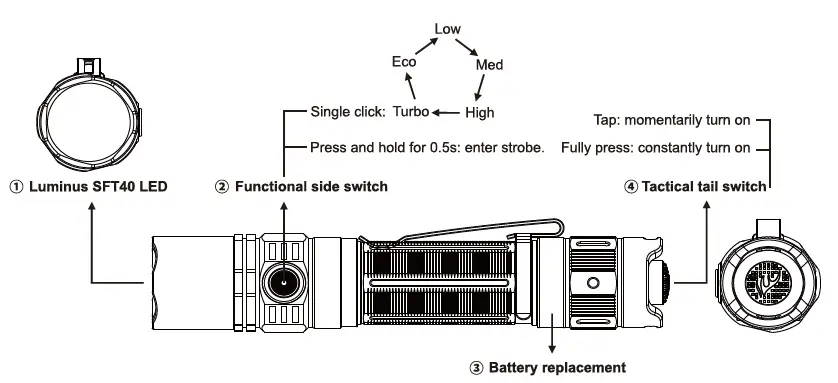 Low

Eco

Med

Single click: Turbo

High

Press and hold for 0.5s: enter strobe.

Tap: momentarily turn on

Fully press: constantly turn on

① Luminus SFT40 LED

② Functional side switch

④ Tactical tail switch

③ Battery replacement