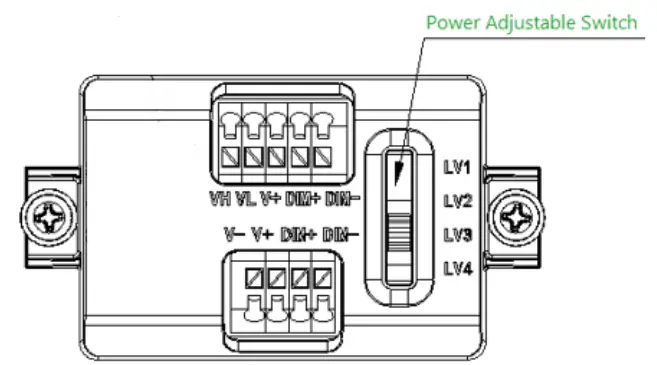 Power Adjustable Switch

VH VL V+ DIM+ DIM−

V− V+ DIM+ DIM−

LV1
LV2
LV3
LV4