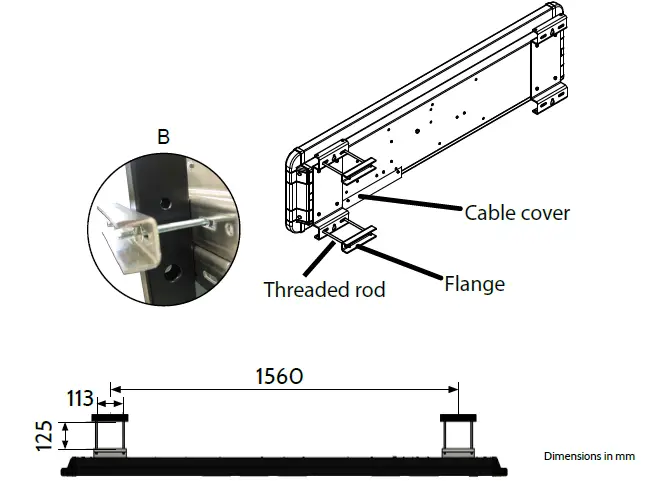 B

Cable cover

Threaded rod

Flange

1560

113

125

Dimensions in mm