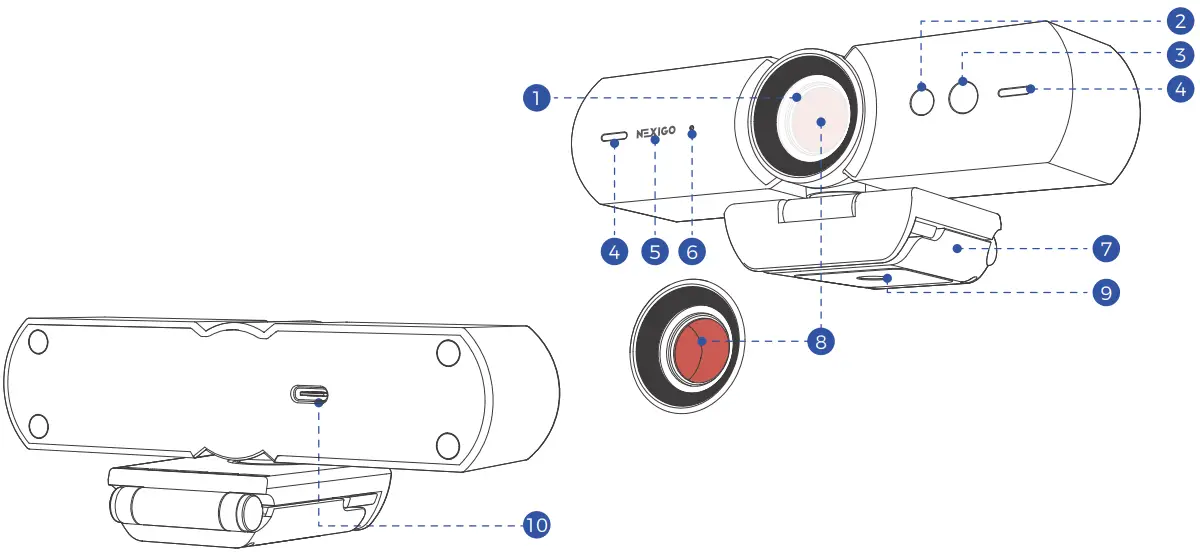 2
3
1
4
NEXIGO
4
5
6
7
9
8
10