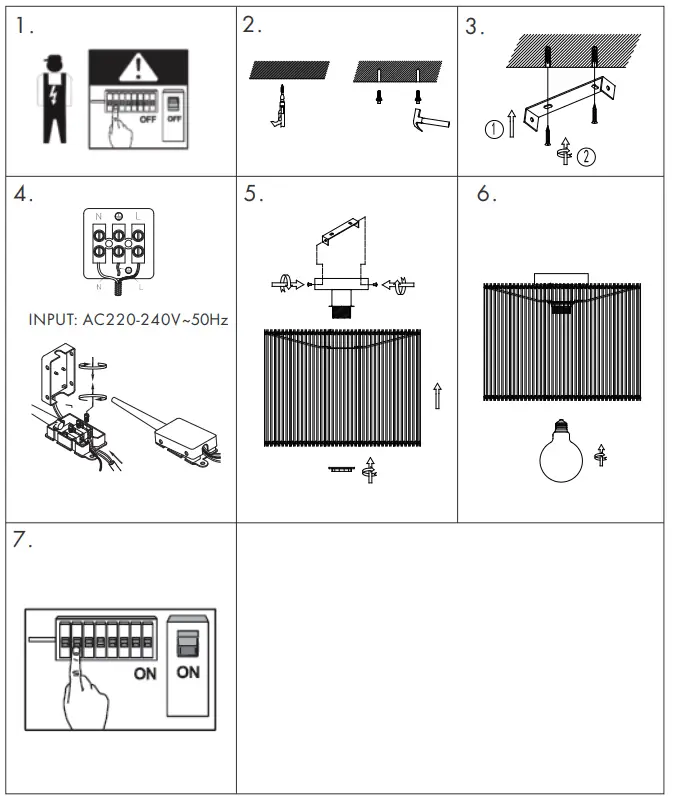 1.

OFF OFF

2.

3.

① ②

4.

N L

N L

INPUT: AC220-240V~50Hz

5.

6.

7.

ON ON