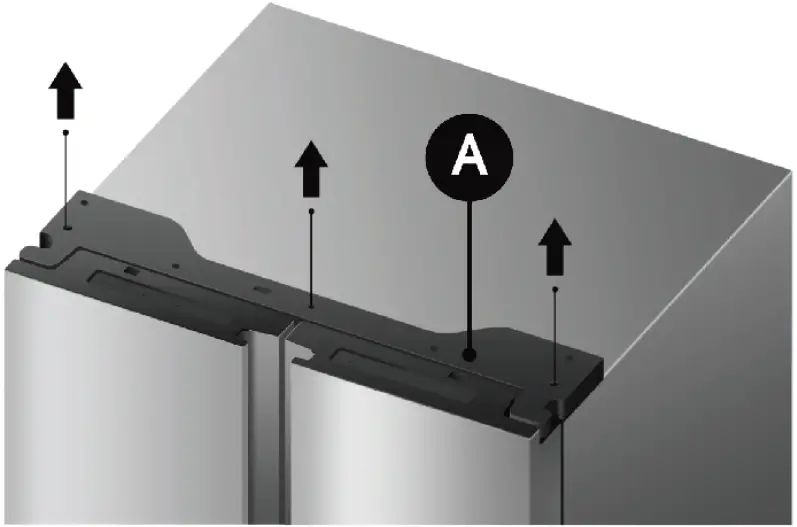 A