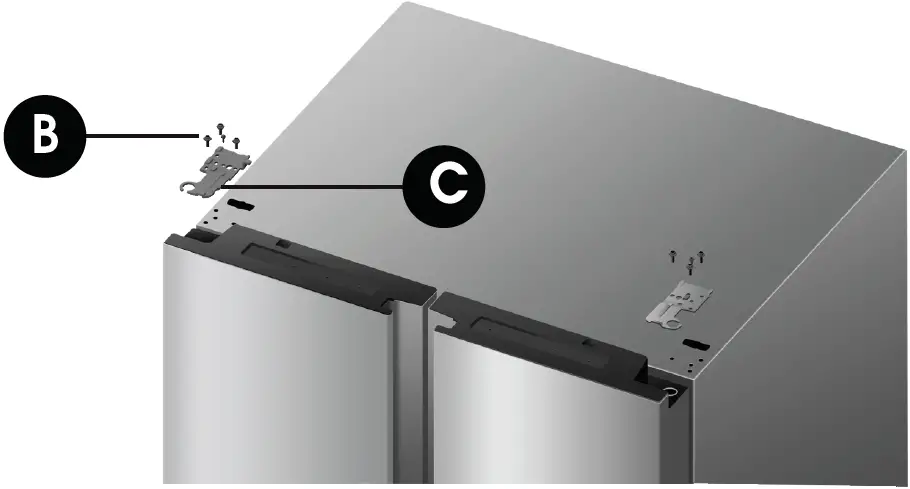 B
C