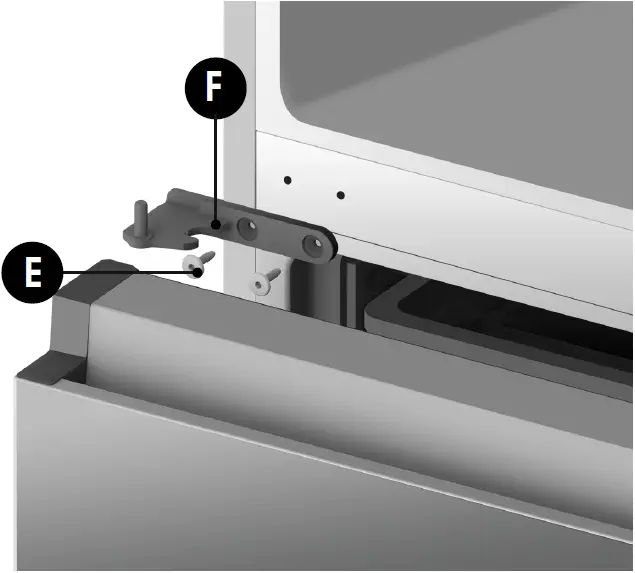 F

E