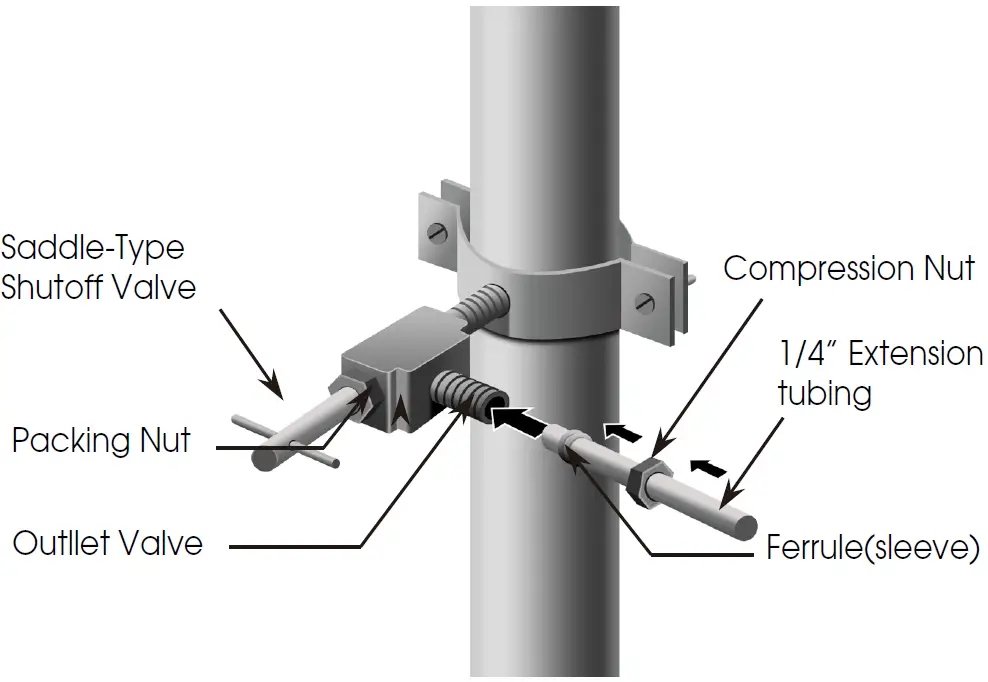 Saddle-Type Shutoff Valve

Compression Nut

1/4" Extension tubing

Packing Nut

Outllet Valve

Ferrule(sleeve)