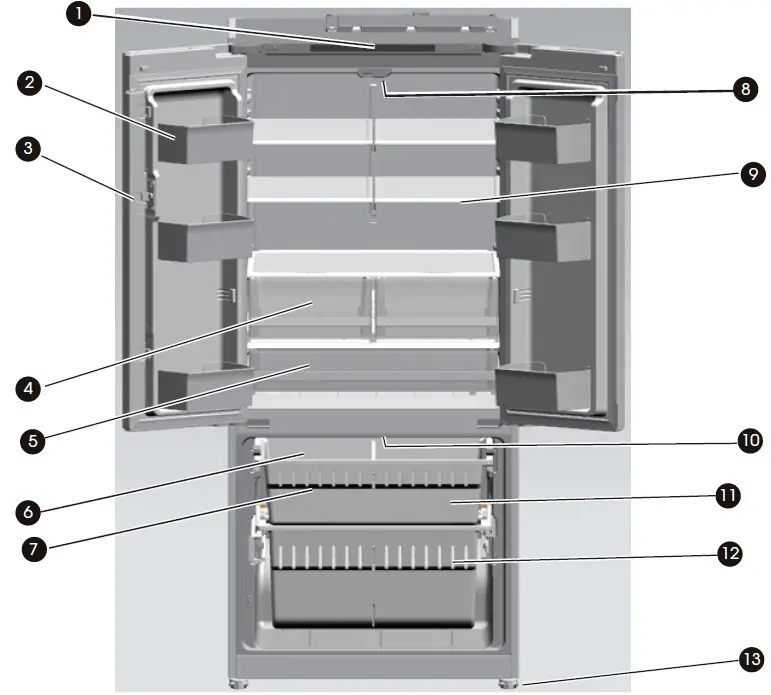 1
2
3
4
5
6
7
8
9
10
11
12
13