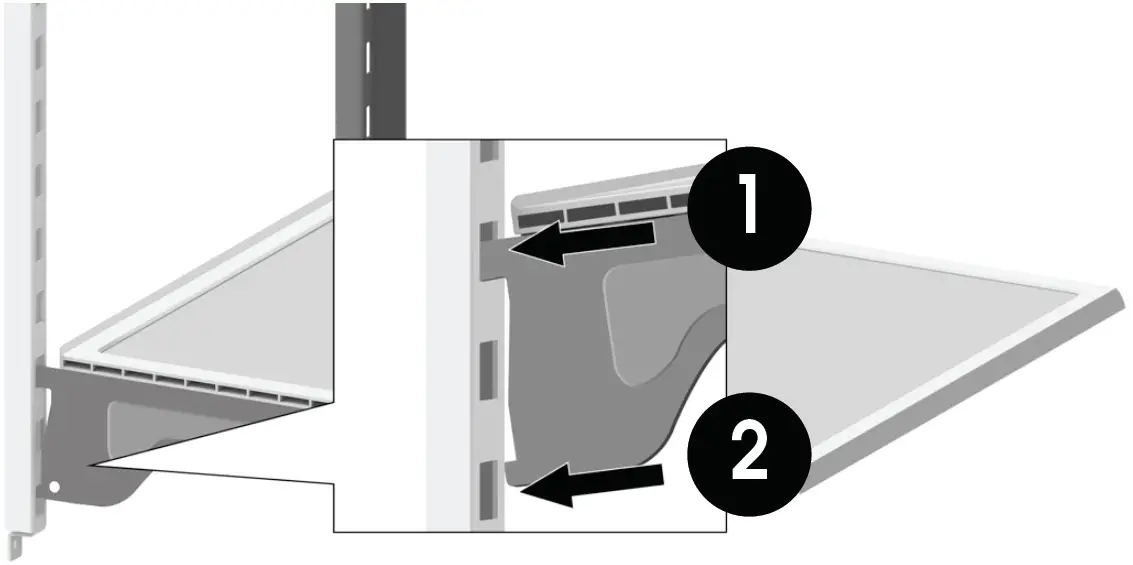 1
2