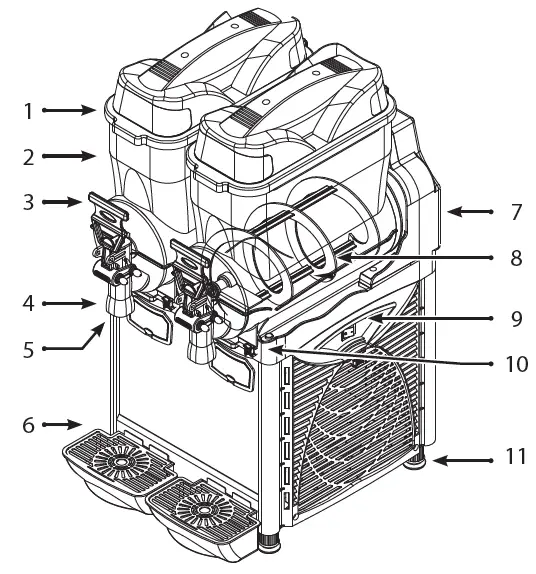 1
2
3
4
5
6
7
8
9
10
11