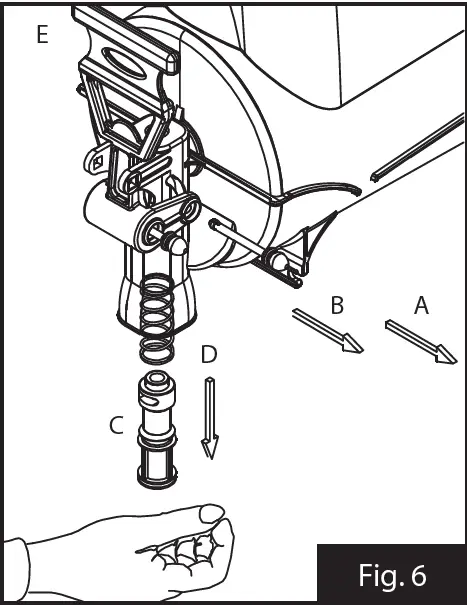 E

B

A

D

C

Fig. 6