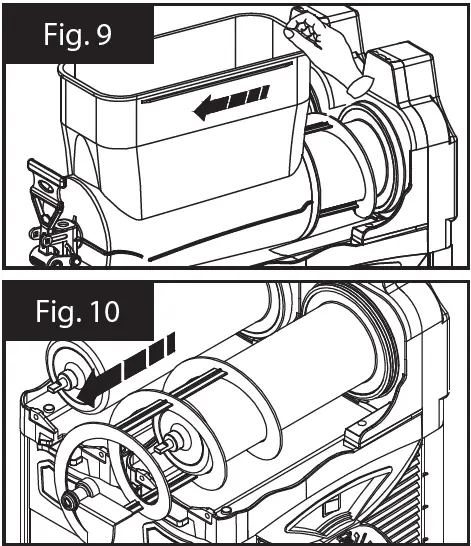 Fig. 9

Fig. 10