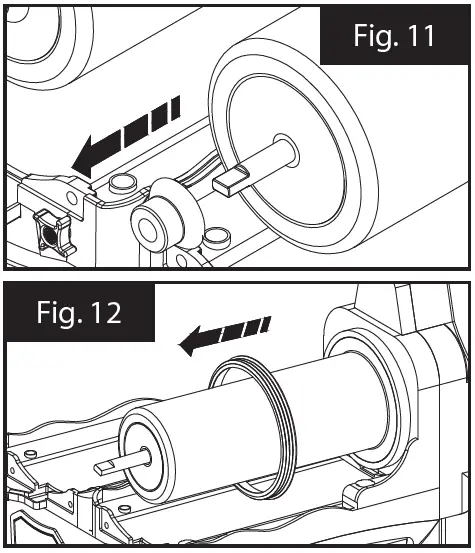 Fig. 11

Fig. 12