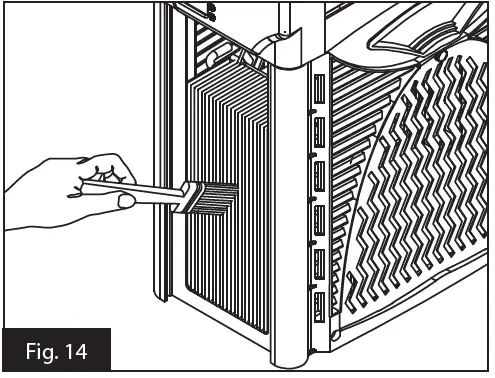 Fig. 14