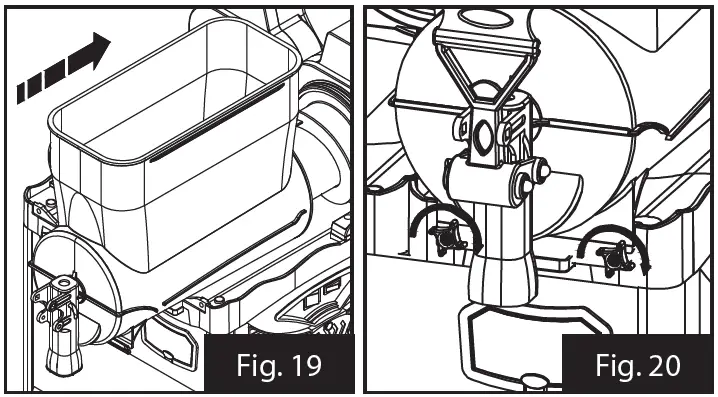 Fig. 19

Fig. 20