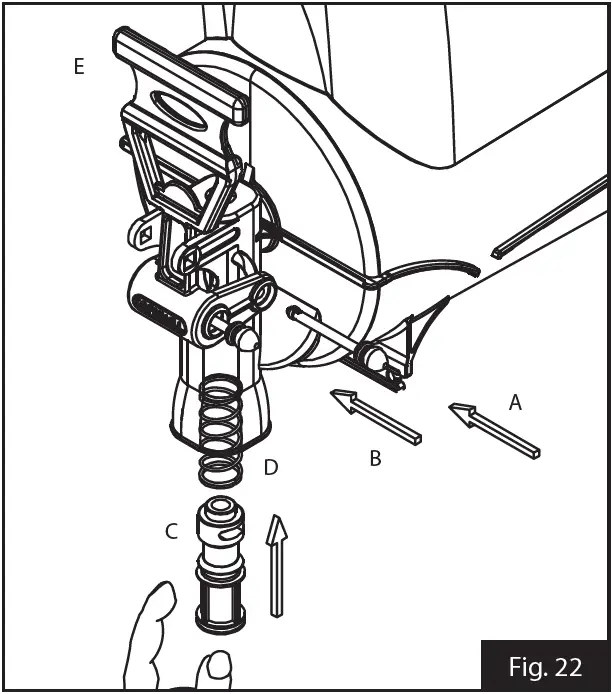 E

A

B

D

C

Fig. 22