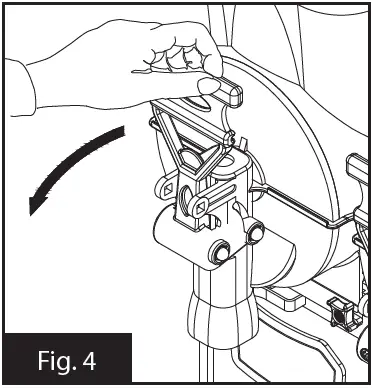 Fig. 4