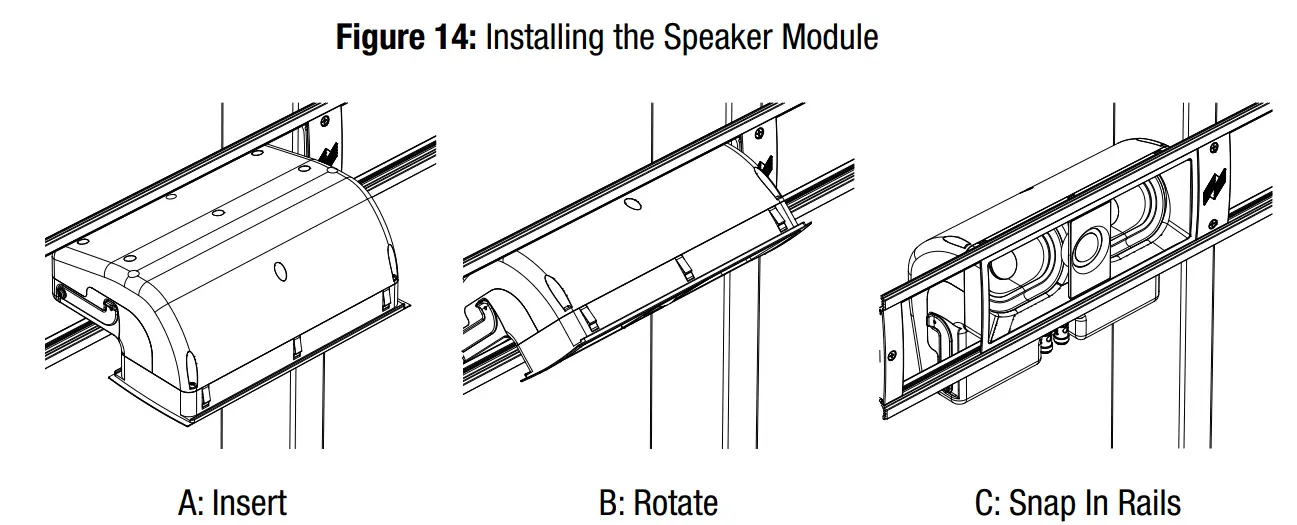 **Figure 14:** Installing the Speaker Module

A: Insert

B: Rotate

C: Snap In Rails