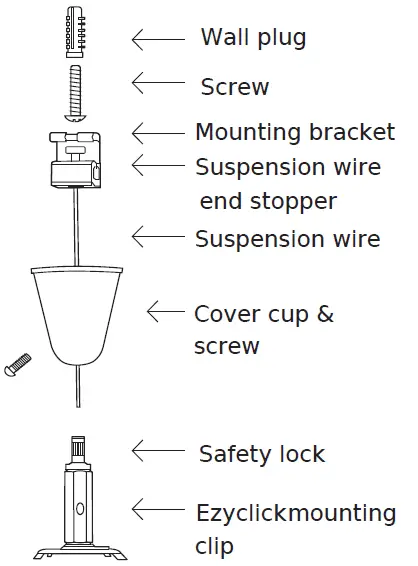 Wall plug
Screw
Mounting bracket
Suspension wire end stopper
Suspension wire
Cover cup & screw
Safety lock
Ezyclickmounting clip