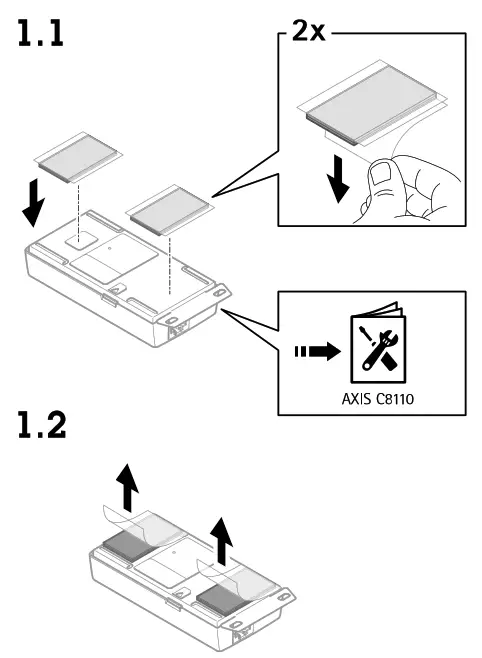 1.1

2x

AXIS C8110

1.2