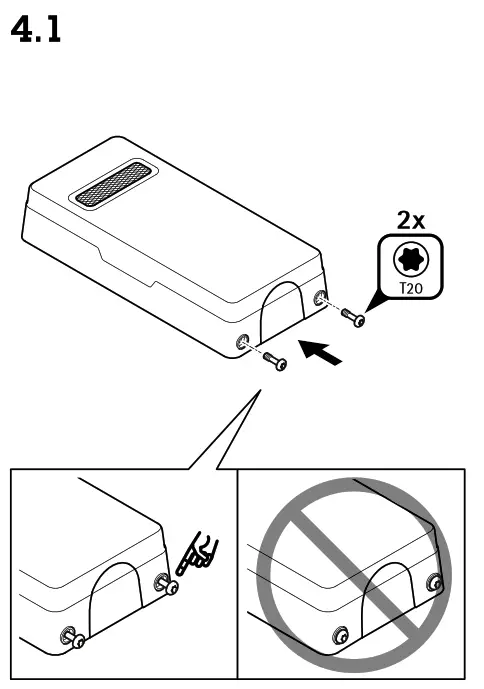 4.1

2x

T20