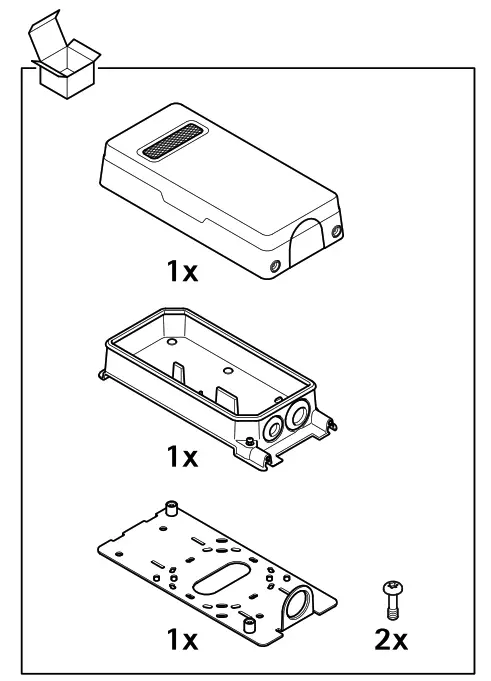 1x

1x

1x

2x