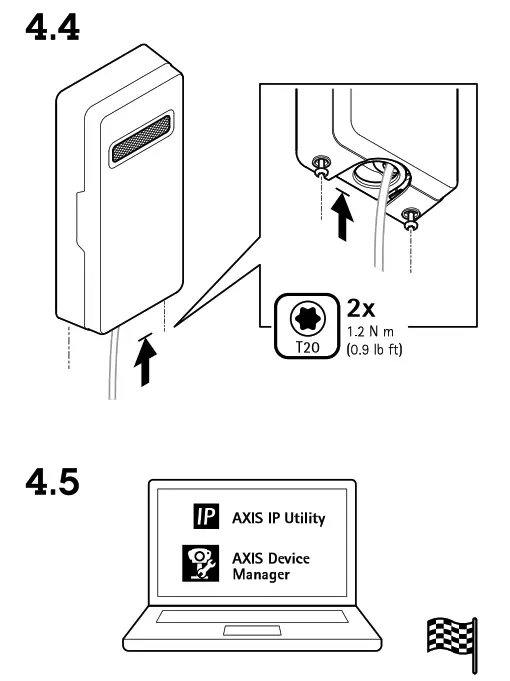 4.4

T20

2x
1.2 N m
(0.9 lb ft)

4.5

IP
AXIS IP Utility

AXIS Device Manager