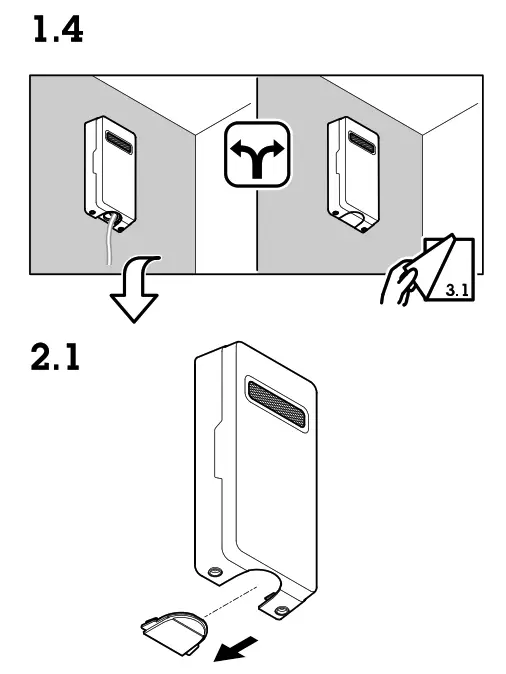 1.4

3.1

2.1