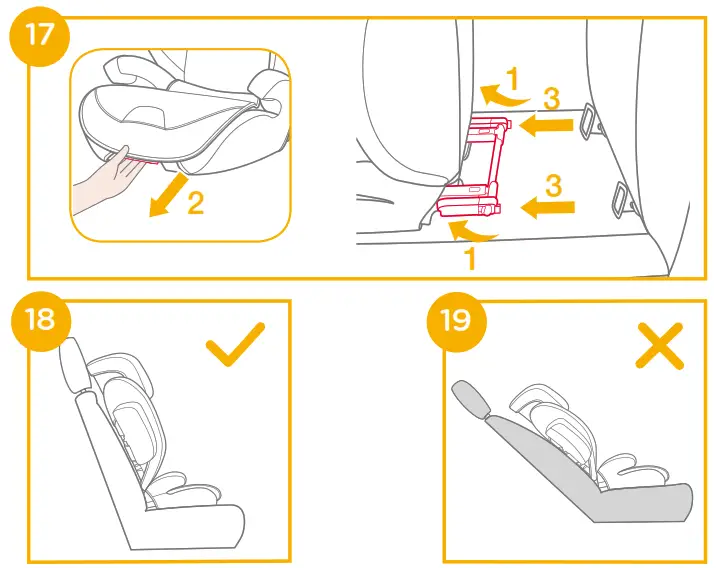 17

2

1

3

3

1

18

19