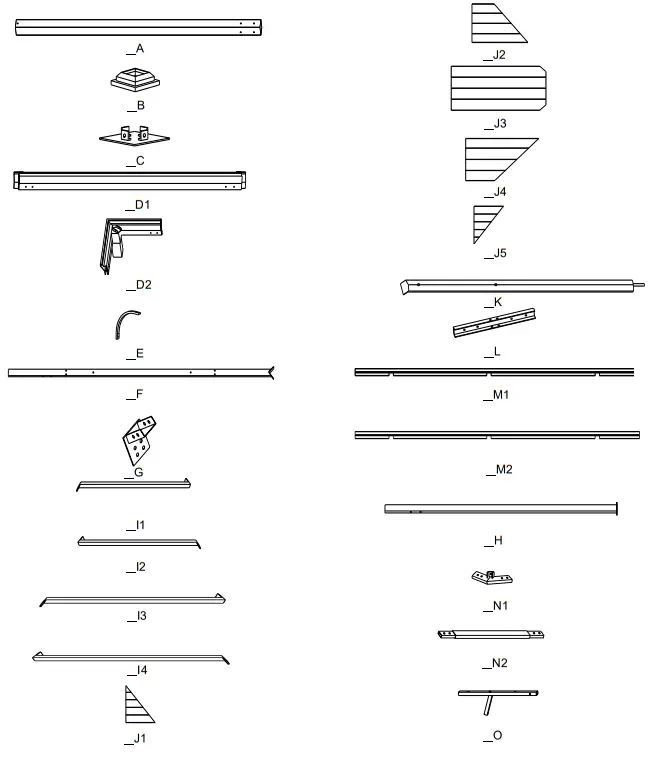 _A
_B
_C
_D1
_D2
_E
_F
_G
_I1
_I2
_I3
_I4
_J1
_J2
_J3
_J4
_J5
_K
_L
_M1
_M2
_H
_N1
_N2
_O