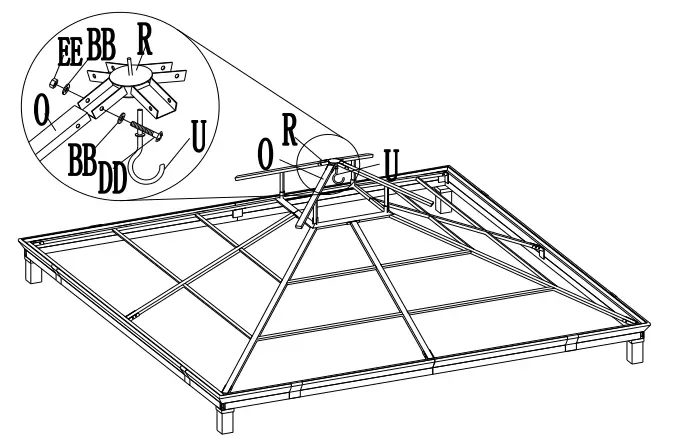 EE BB R
O
BB DD U
O R U