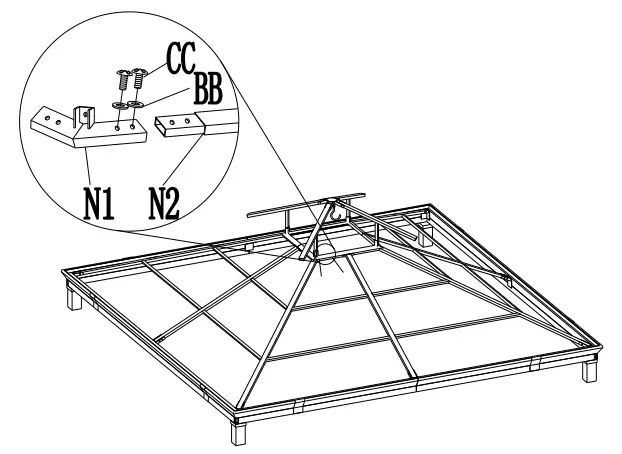 CC
BB
N1
N2