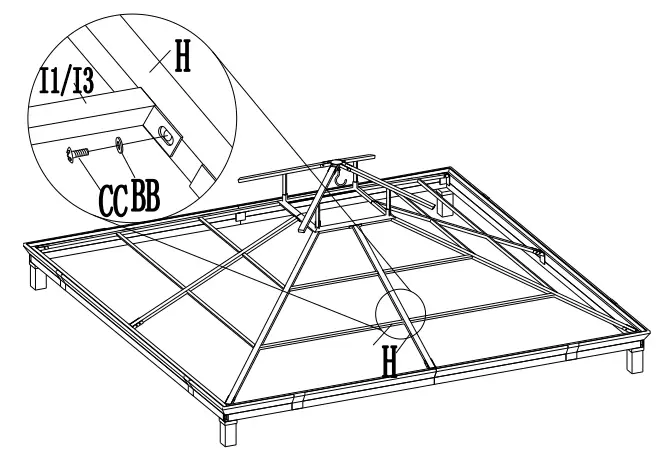 H
I1/I3
CC
BB
H