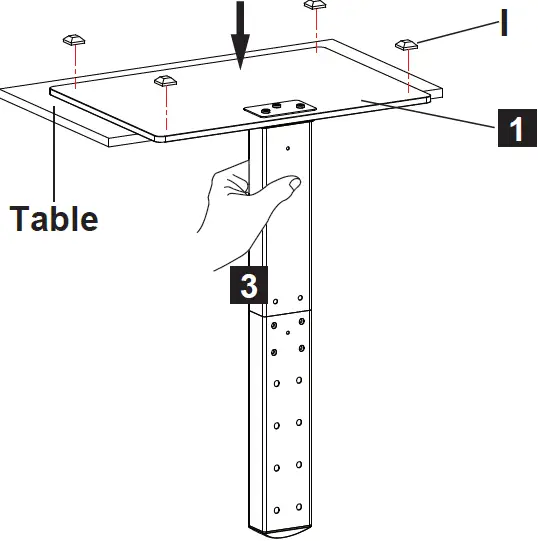 I

1

Table

3