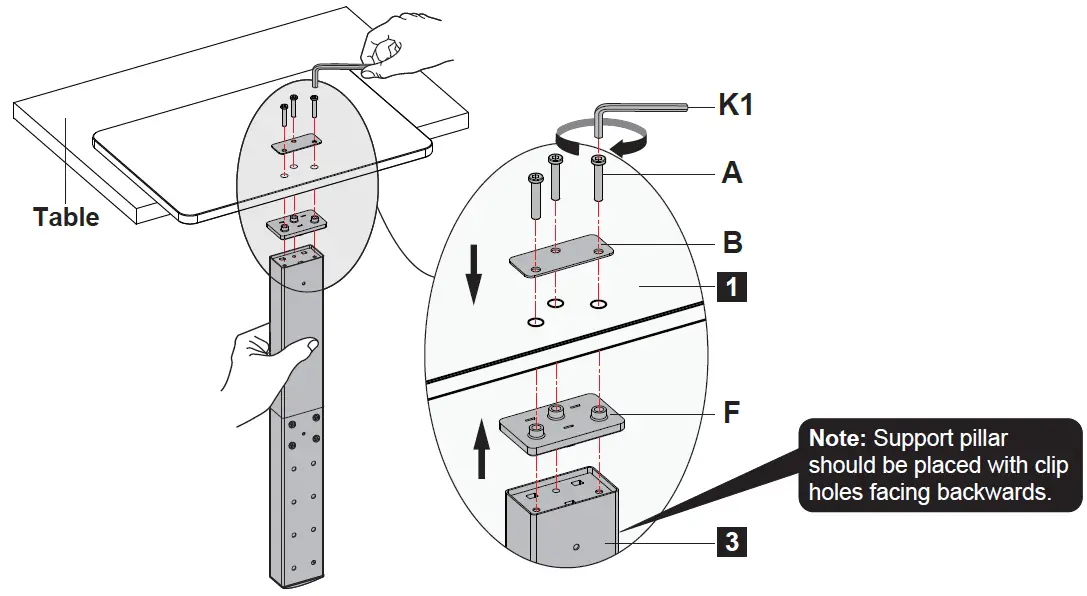 Table

K1

A

B

1

F

Note: Support pillar should be placed with clip holes facing backwards.

3