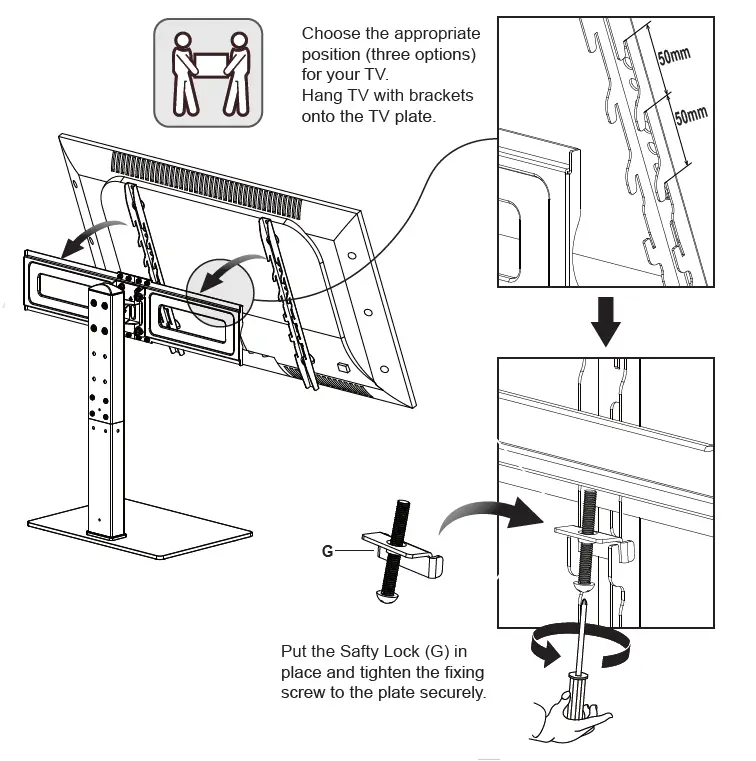 Choose the appropriate position (three options) for your TV.
Hang TV with brackets onto the TV plate.

50mm

50mm

G

Put the Safty Lock (G) in place and tighten the fixing screw to the plate securely.