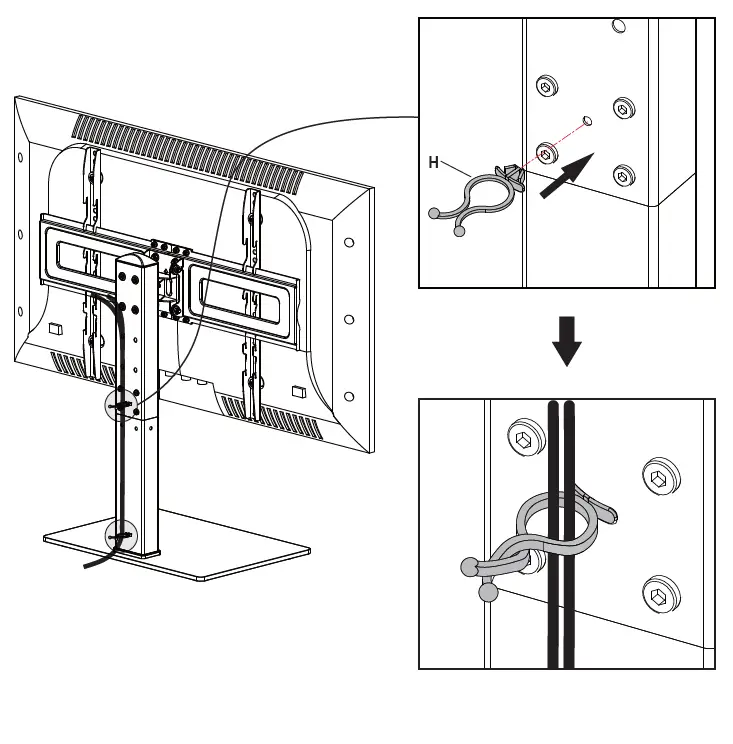 H